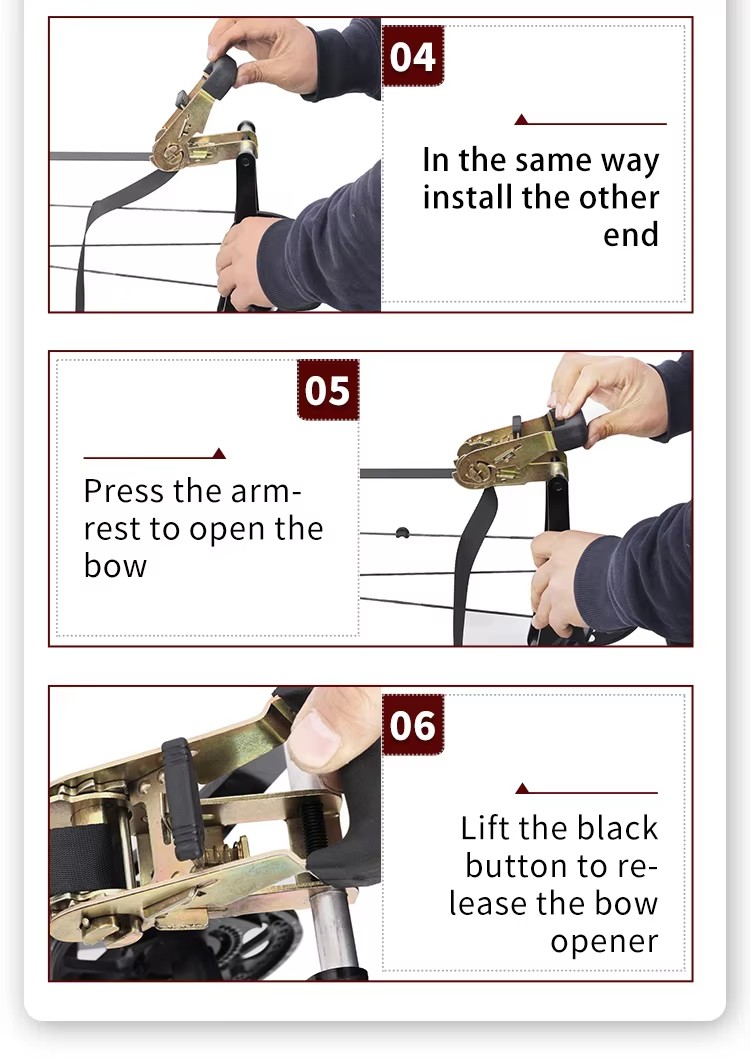 04

In the same way install the other end

05

Press the armrest to open the bow

06

Lift the black button to release the bow opener