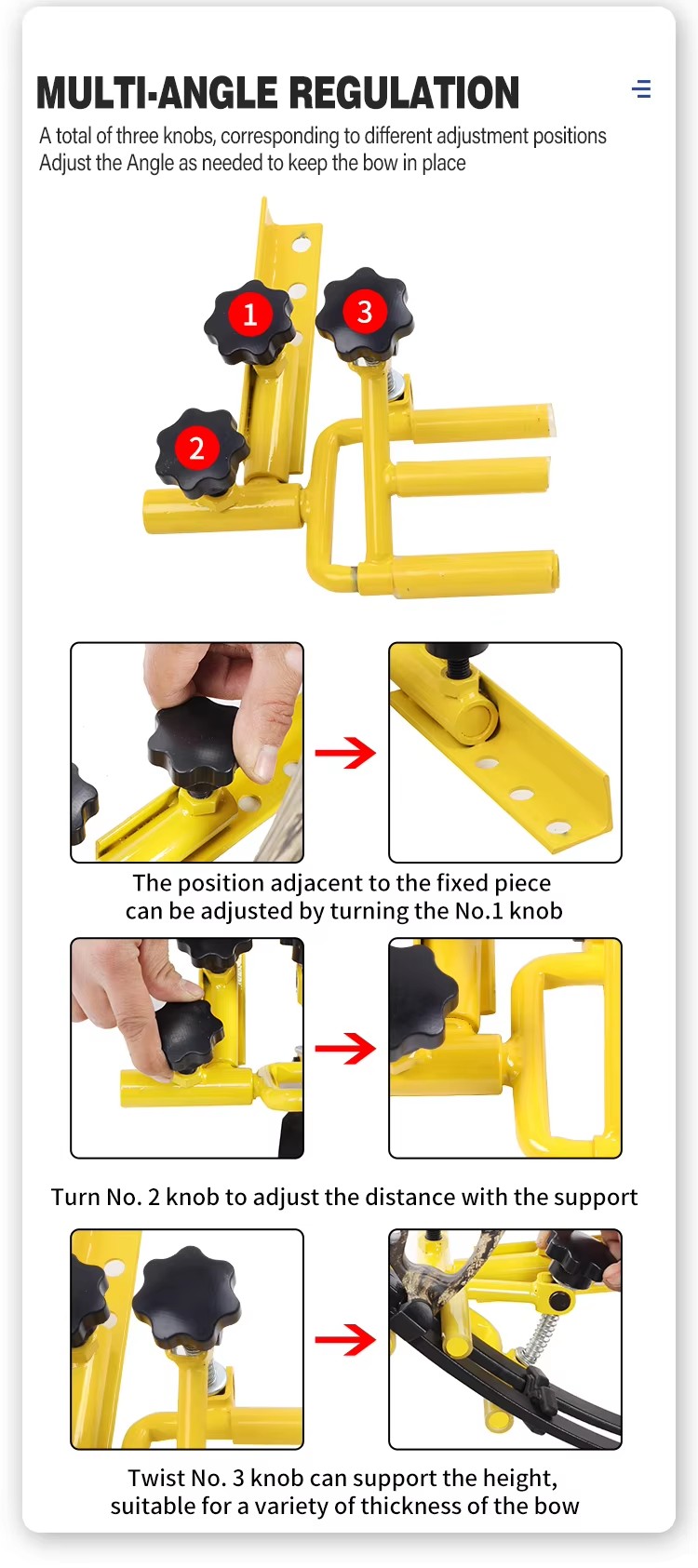 MULTI-ANGLE REGULATION

A total of three knobs, corresponding to different adjustment positions
Adjust the Angle as needed to keep the bow in place

1
3
2

The position adjacent to the fixed piece can be adjusted by turning the No.1 knob

Turn No. 2 knob to adjust the distance with the support

Twist No. 3 knob can support the height, suitable for a variety of thickness of the bow